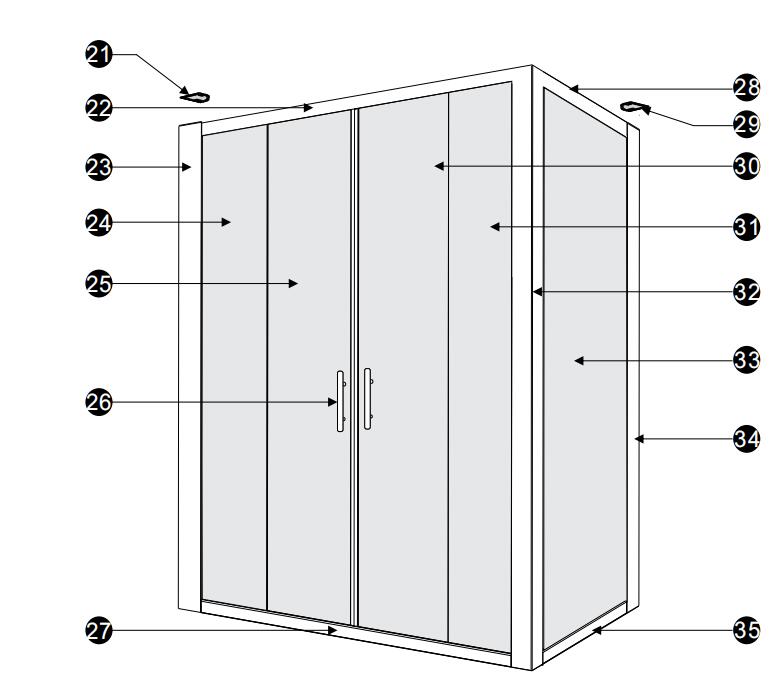 21
22
23
24
25
26
27
28
29
30
31
32
33
34
35