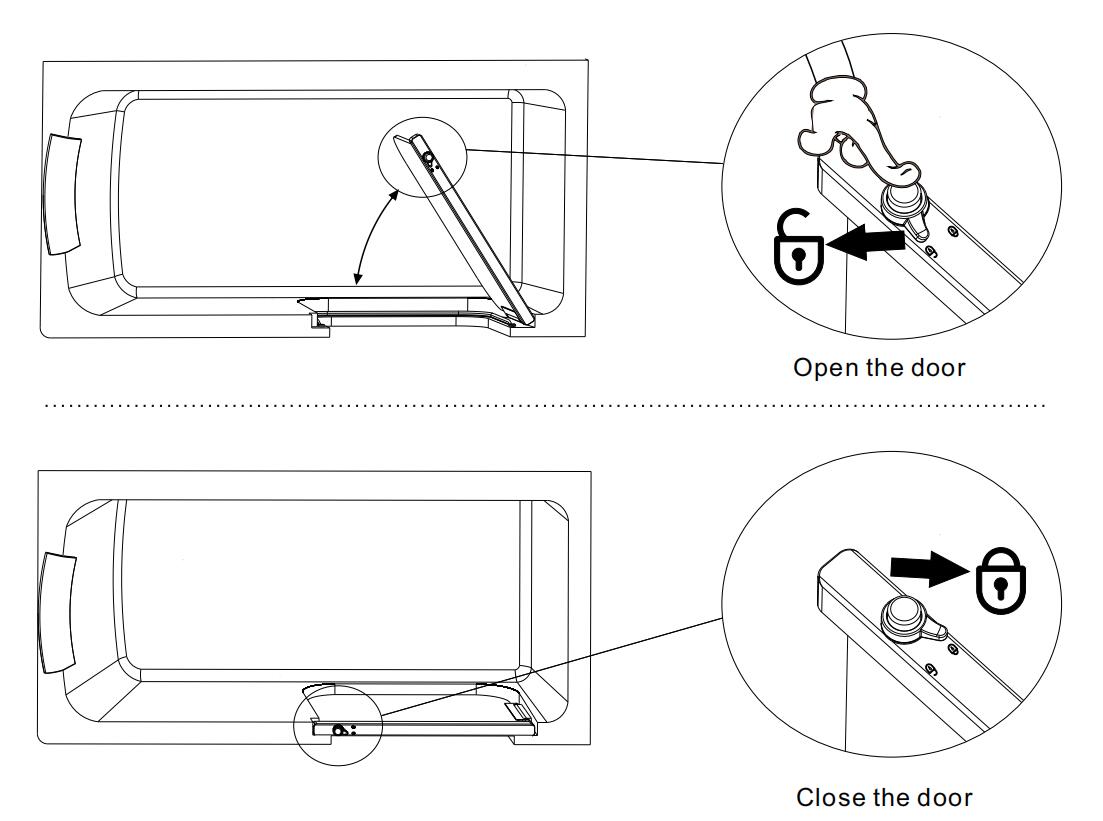 Open the door

Close the door